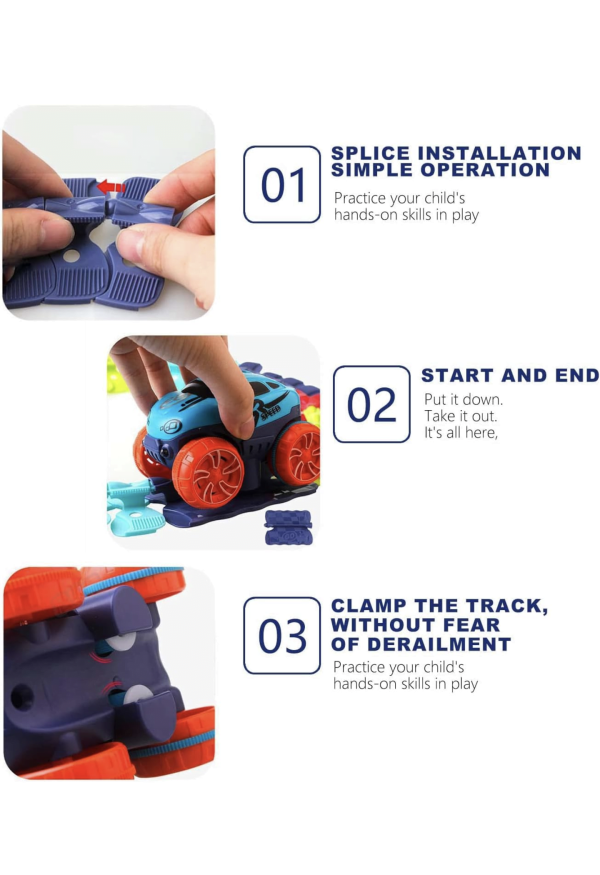 01

SPLICE INSTALLATION SIMPLE OPERATION

Practice your child's hands-on skills in play

02

START AND END

Put it down.
Take it out.
It's all here,

03

CLAMP THE TRACK, WITHOUT FEAR OF DERAILMENT

Practice your child's hands-on skills in play