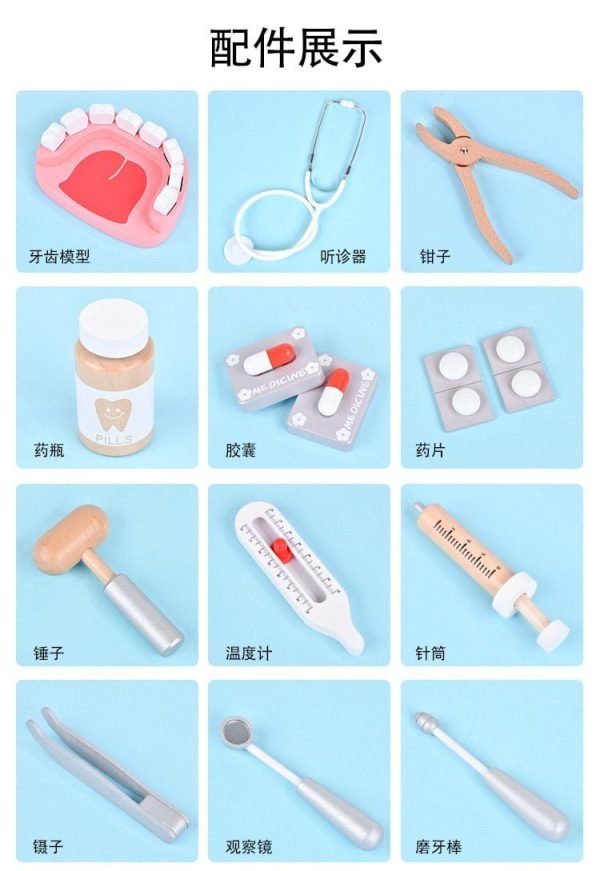 配件展示

牙齿模型

听诊器

钳子

PILLS

药瓶

MEDICINE

MEDICINE

胶囊

药片

锤子

温度计

针筒

镊子

观察镜

磨牙棒