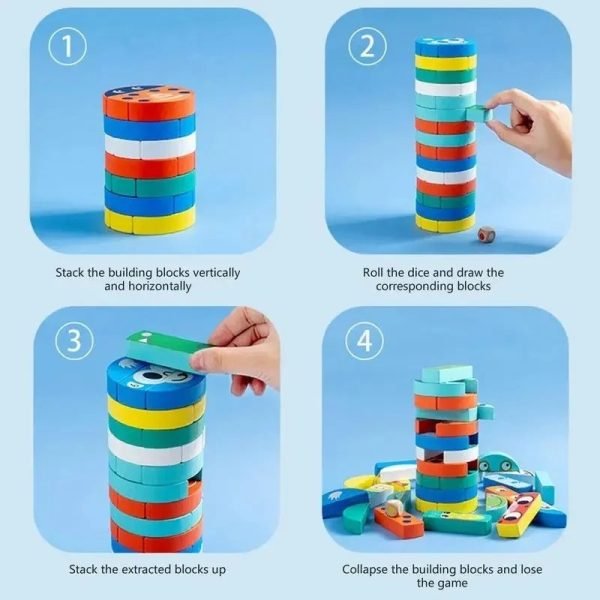 ①

Stack the building blocks vertically and horizontally

②

Roll the dice and draw the corresponding blocks

③

Stack the extracted blocks up

④

Collapse the building blocks and lose the game