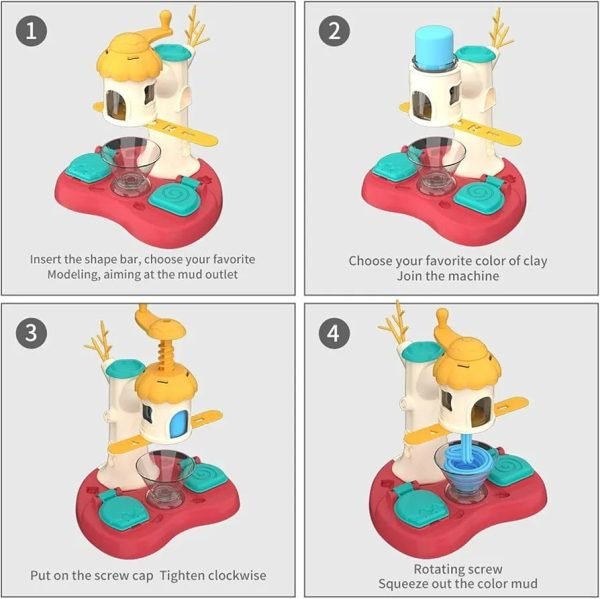 1

Insert the shape bar, choose your favorite Modeling, aiming at the mud outlet

2

Choose your favorite color of clay Join the machine

3

Put on the screw cap Tighten clockwise

4

Rotating screw Squeeze out the color mud