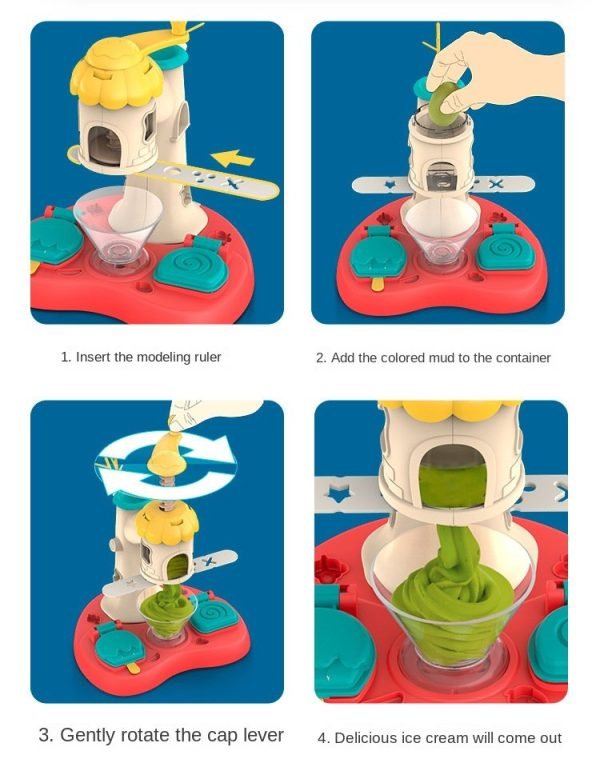 1. Insert the modeling ruler

2. Add the colored mud to the container

3. Gently rotate the cap lever

4. Delicious ice cream will come out