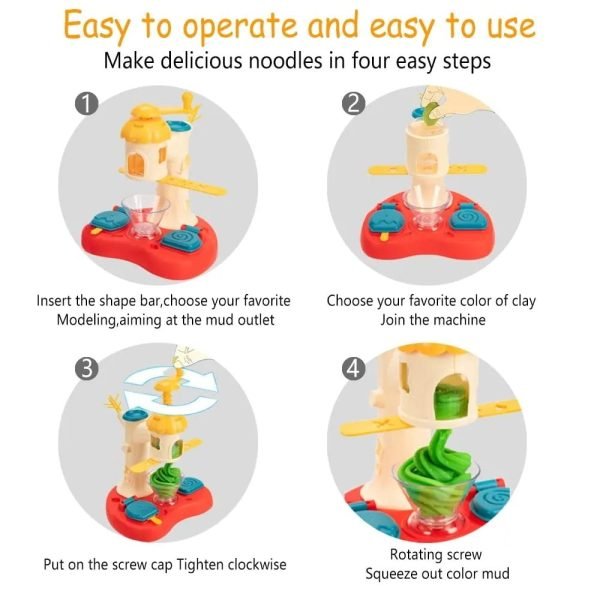 Easy to operate and easy to use

Make delicious noodles in four easy steps

1

Insert the shape bar,choose your favorite Modeling,aiming at the mud outlet

2

Choose your favorite color of clay Join the machine

3

Put on the screw cap Tighten clockwise

4

Rotating screw Squeeze out color mud